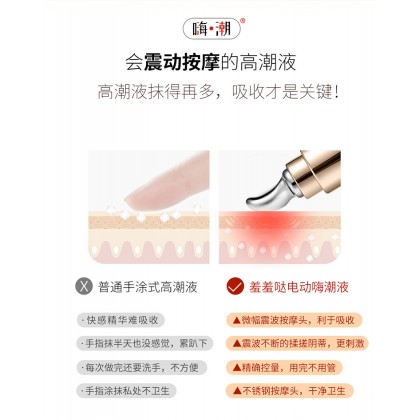 嗨·潮®

会震动按摩的高潮液

高潮液抹得再多，吸收才是关键！

X 普通手涂式高潮液

· 快感精华难吸收

· 手指抹半天也没感觉，累趴下

· 每次做完还要洗手，不方便

· 手指涂抹私处不卫生

羞羞哒电动嗨潮液

▲微幅震波按摩头，利于吸收

▲震波不断的揉搓阴蒂，更刺激

▲精确控量，用完不用管

▲不锈钢按摩头，干净卫生